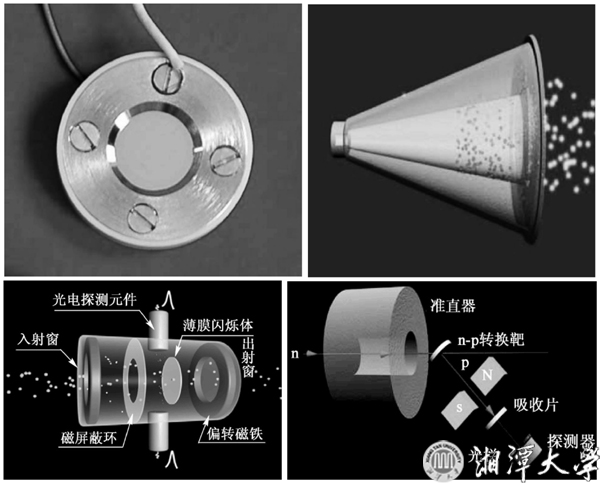 光电探测元件

薄膜闪烁体

入射窗

出射窗

磁屏蔽环

偏转磁铁

准直器

n

n-p转换靶

p

N

S

吸收片

探测器

湘潭大学